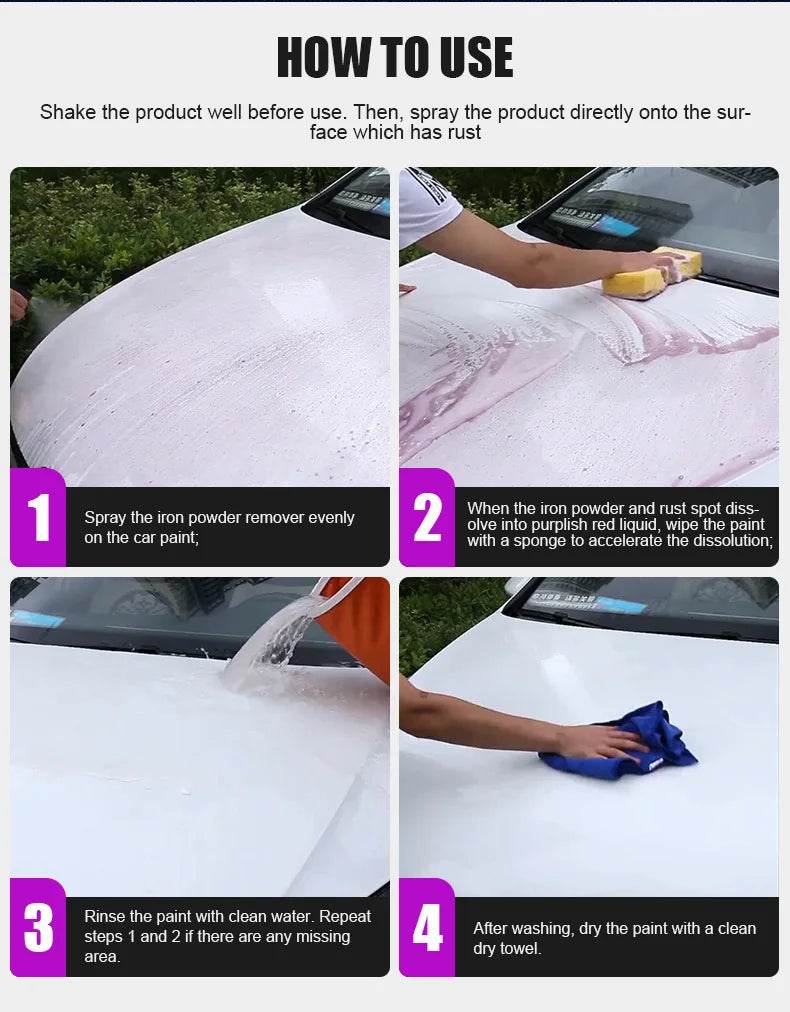 HOW TO USE

Shake the product well before use. Then, spray the product directly onto the surface which has rust

1
Spray the iron powder remover evenly on the car paint;

2
When the iron powder and rust spot dissolve into purplish red liquid, wipe the paint with a sponge to accelerate the dissolution;

3
Rinse the paint with clean water. Repeat steps 1 and 2 if there are any missing area.

4
After washing, dry the paint with a clean dry towel.